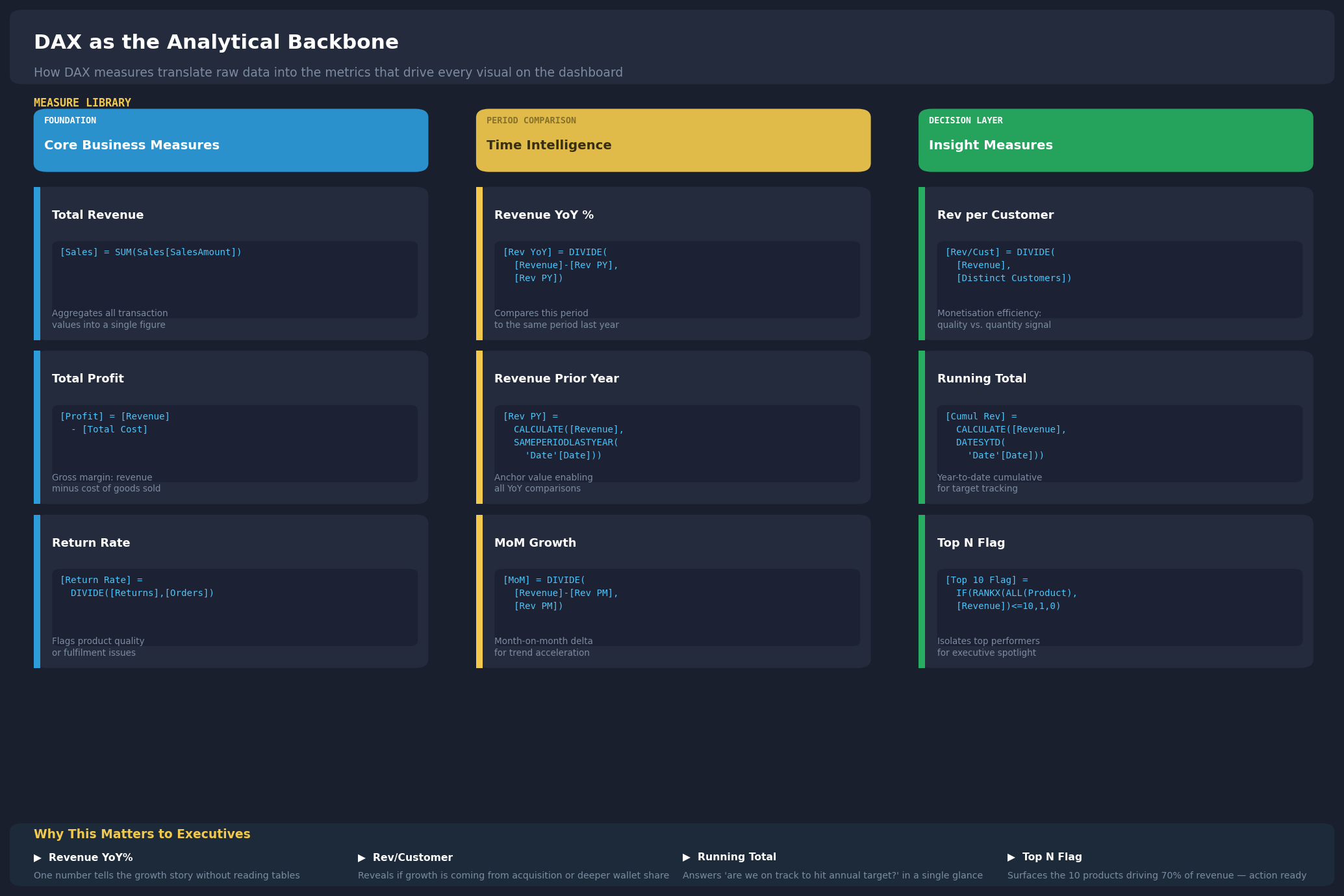 DAX as the Analytical Backbone

How DAX measures translate raw data into the metrics that drive every visual on the dashboard

MEASURE LIBRARY

FOUNDATION

Core Business Measures

Total Revenue

[Sales] = SUM(Sales[SalesAmount])

Aggregates all transaction values into a single figure

Total Profit

[Profit] = [Revenue]
  - [Total Cost]

Gross margin: revenue minus cost of goods sold

Return Rate

[Return Rate] =
  DIVIDE([Returns],[Orders])

Flags product quality or fulfilment issues

PERIOD COMPARISON

Time Intelligence

Revenue YoY %

[Rev YoY] = DIVIDE(
  [Revenue]-[Rev PY],
  [Rev PY])

Compares this period to the same period last year

Revenue Prior Year

[Rev PY] =
  CALCULATE([Revenue],
  SAMEPERIODLASTYEAR(
    'Date'[Date]))

Anchor value enabling all YoY comparisons

MoM Growth

[MoM] = DIVIDE(
  [Revenue]-[Rev PM],
  [Rev PM])

Month-on-month delta for trend acceleration

DECISION LAYER

Insight Measures

Rev per Customer

[Rev/Cust] = DIVIDE(
  [Revenue],
  [Distinct Customers])

Monetisation efficiency: quality vs. quantity signal

Running Total

[Cumul Rev] =
  CALCULATE([Revenue],
  DATESYTD(
    'Date'[Date]))

Year-to-date cumulative for target tracking

Top N Flag

[Top 10 Flag] =
  IF(RANKX(ALL(Product),
  [Revenue])<=10,1,0)

Isolates top performers for executive spotlight

Why This Matters to Executives

▶ Revenue YoY%
One number tells the growth story without reading tables

▶ Rev/Customer
Reveals if growth is coming from acquisition or deeper wallet share

▶ Running Total
Answers 'are we on track to hit annual target?' in a single glance

▶ Top N Flag
Surfaces the 10 products driving 70% of revenue — action ready